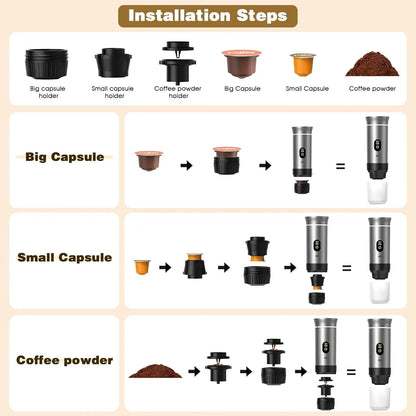 Installation Steps

Big capsule holder

Small capsule holder

Coffee powder holder

Big Capsule

Small Capsule

Coffee powder

Big Capsule

=

Small Capsule

=

Coffee powder

=